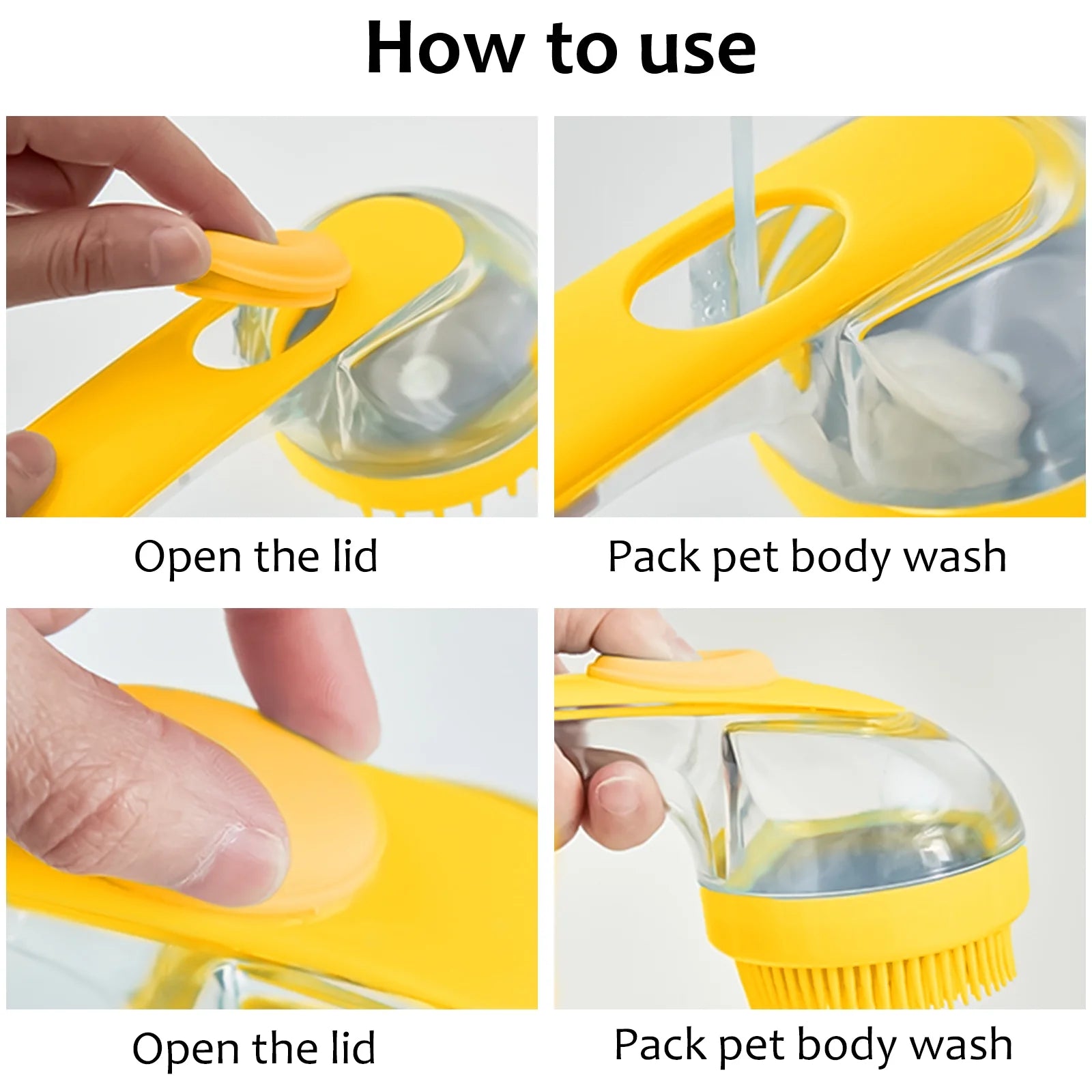 How to use

Open the lid

Pack pet body wash

Open the lid

Pack pet body wash